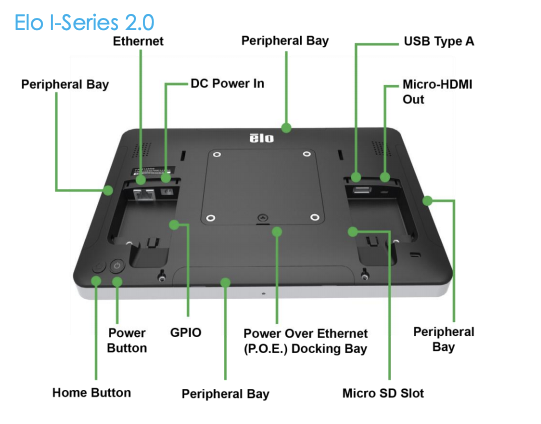 Elo I-Series 2.0

Ethernet

Peripheral Bay

USB Type A

Peripheral Bay

DC Power In

Micro-HDMI Out

elo

Power Button

GPIO

Power Over Ethernet (P.O.E.) Docking Bay

Peripheral Bay

Home Button

Peripheral Bay

Micro SD Slot